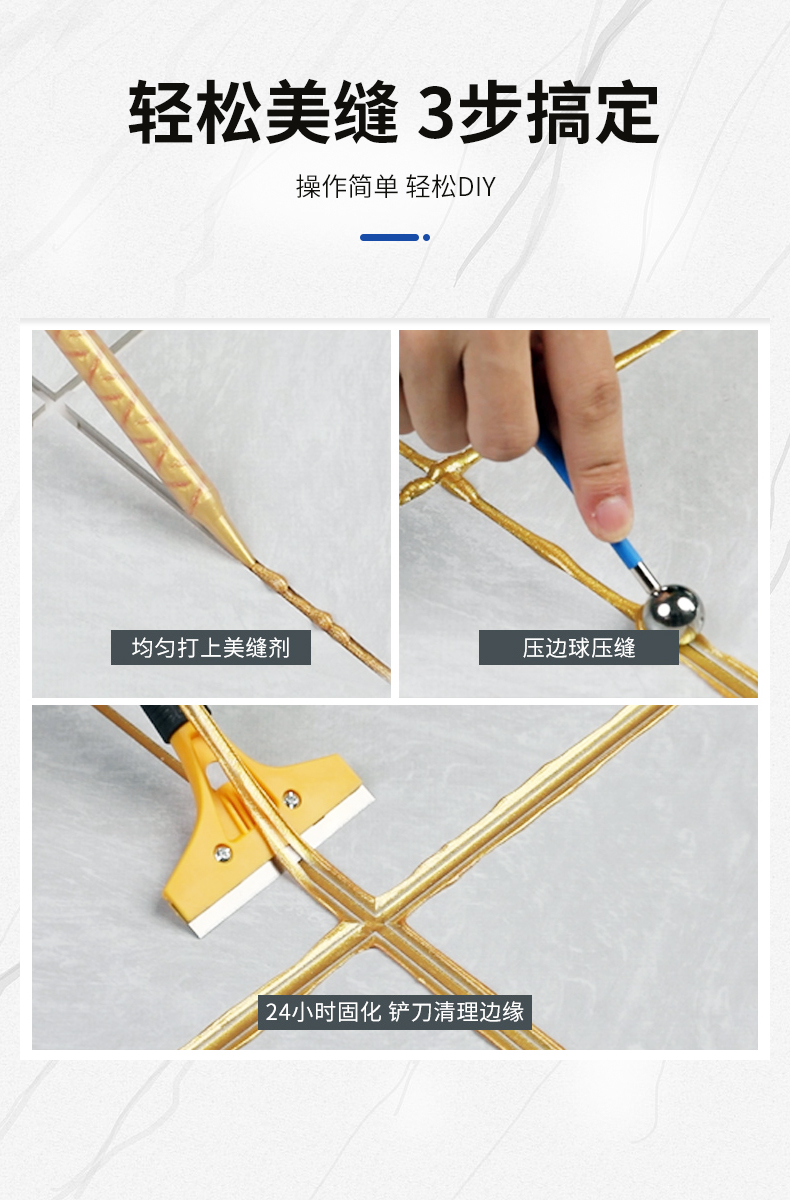 轻松美缝 3步搞定

操作简单 轻松DIY

均匀打上美缝剂

压边球压缝

24小时固化 铲刀清理边缘